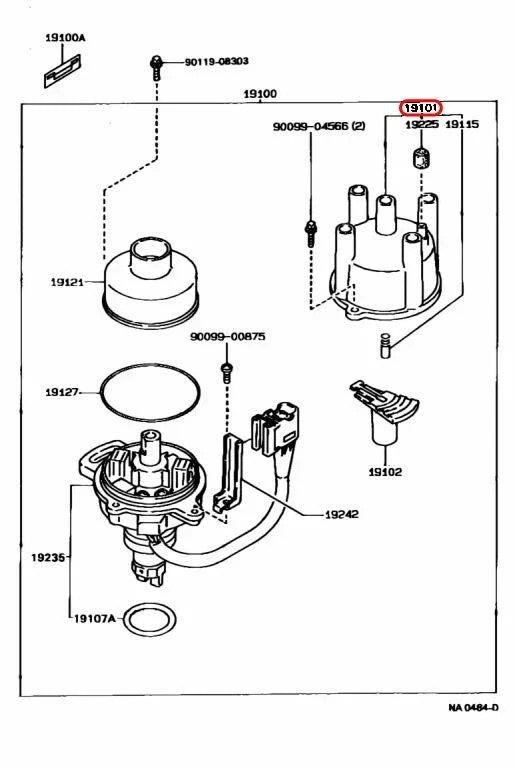 19100A

90119-08303

19100

19101

90099-04566 (2)

19225

19115

19121

90099-00875

19127

19102

19242

19235

19107A

NA 0484-D