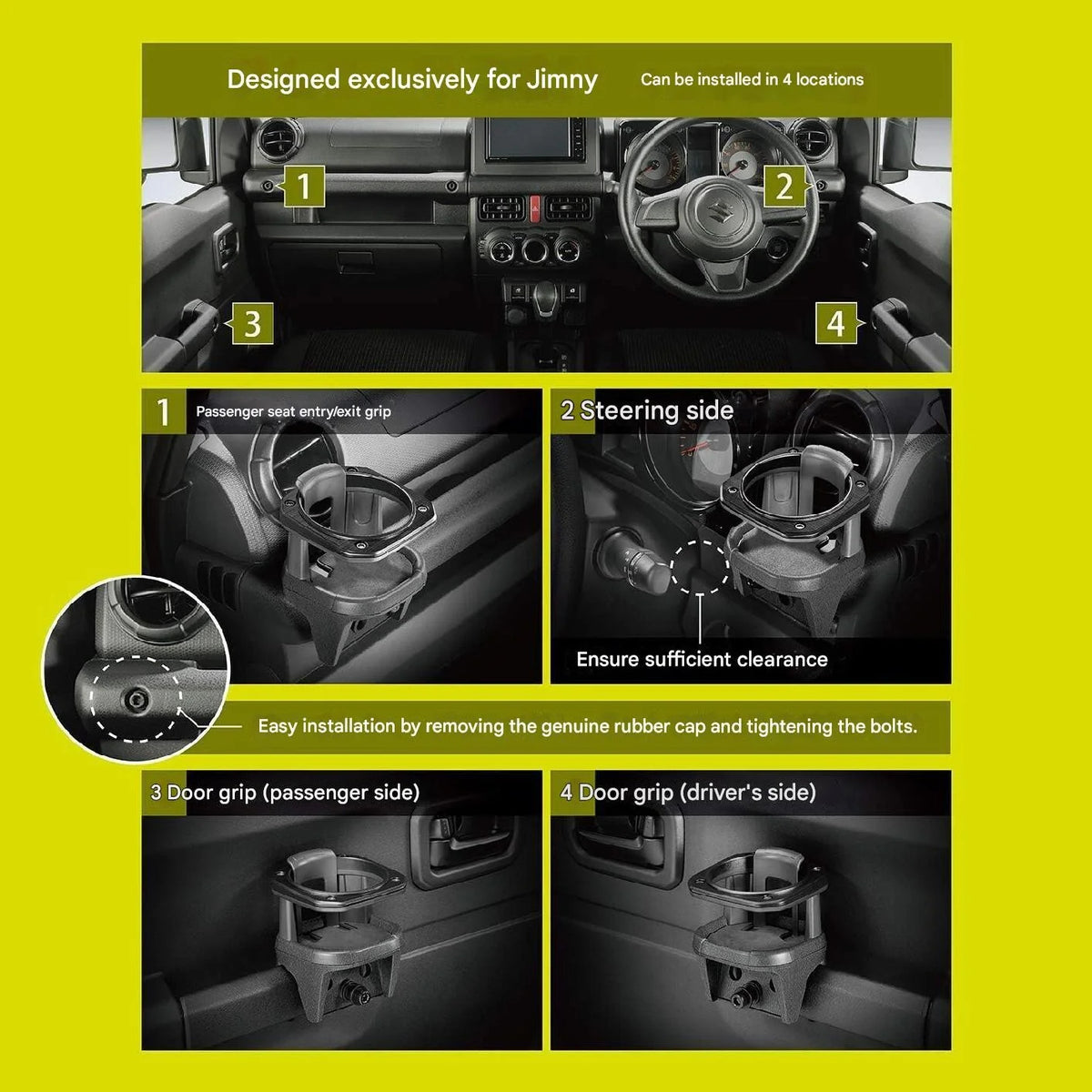 Designed exclusively for Jimny

Can be installed in 4 locations

1

2

3

4

1 Passenger seat entry/exit grip

2 Steering side

Ensure sufficient clearance

Easy installation by removing the genuine rubber cap and tightening the bolts.

3 Door grip (passenger side)

4 Door grip (driver's side)