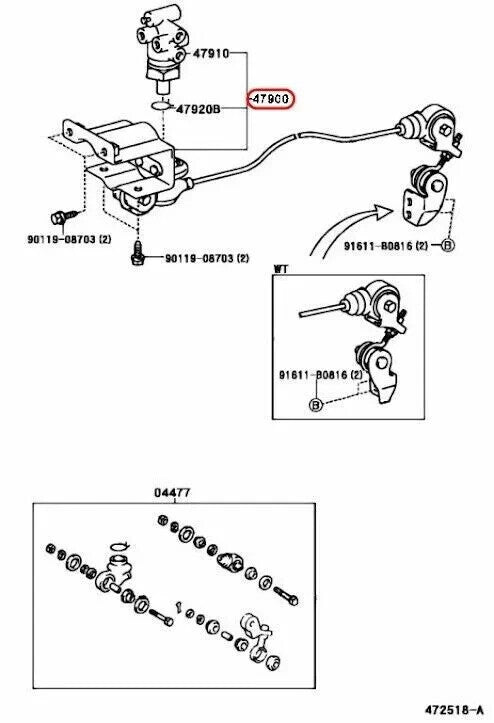 47910
47900
47920B
90119-08703 (2)
90119-08703 (2)
91611-B0816 (2)
B
WT
91611-B0816 (2)
B
04477
472518-A