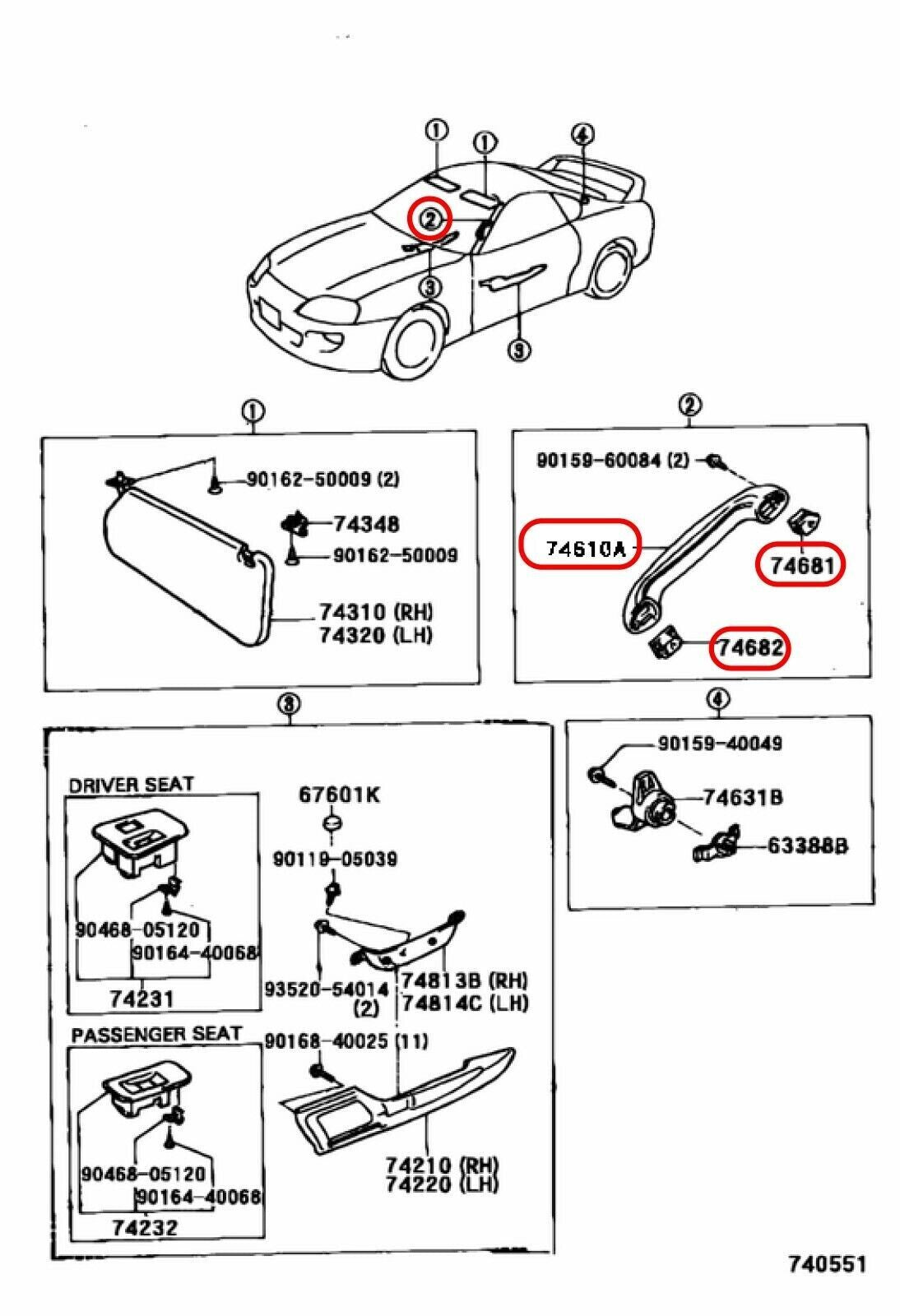 ①
①
④
②
③
③

①
90162-50009 (2)
74348
90162-50009
74310 (RH)
74320 (LH)

②
90159-60084 (2)
74610A
74681
74682

③
DRIVER SEAT
90468-05120
90164-40068
74231
PASSENGER SEAT
90468-05120
90164-40068
74232
67601K
90119-05039
93520-54014 (2)
74813B (RH)
74814C (LH)
90168-40025 (11)
74210 (RH)
74220 (LH)

④
90159-40049
74631B
63388B

740551