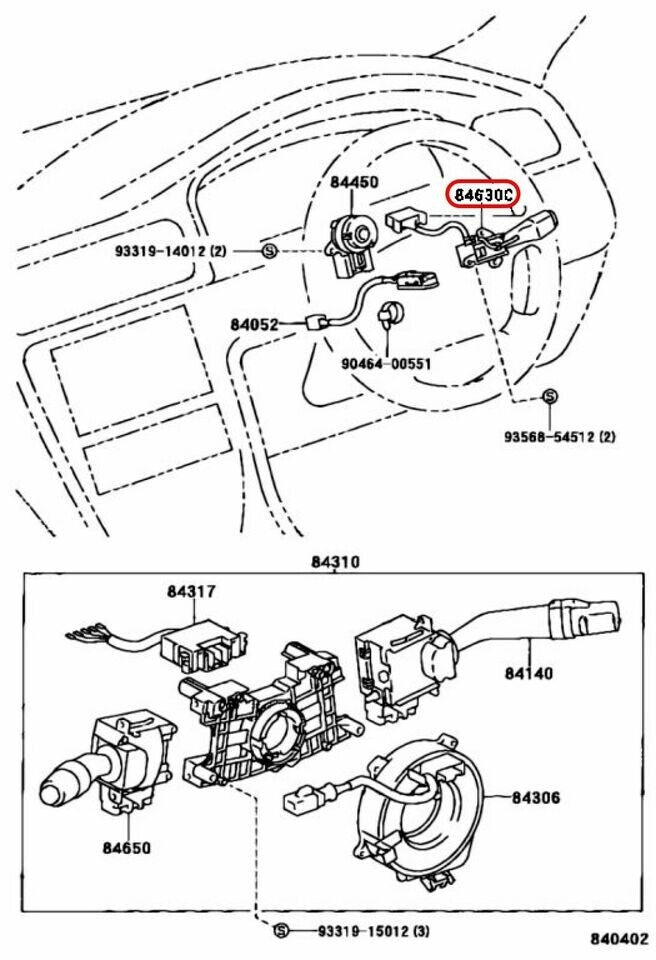 84450

84630C

93319-14012 (2)

84052

90464-00551

93568-54512 (2)

84310

84317

84140

84306

84650

93319-15012 (3)

840402