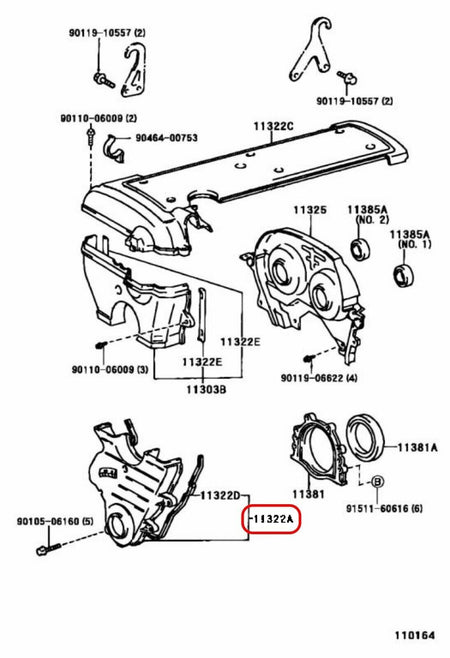 90119-10557 (2)

90119-10557 (2)

90110-06009 (2)

90464-00753

11322C

11325

11385A (NO. 2)

11385A (NO. 1)

11322E

11322E

90110-06009 (3)

11303B

90119-06622 (4)

11381A

11381

B

91511-60616 (6)

11322D

11322A

90105-06160 (5)

110164