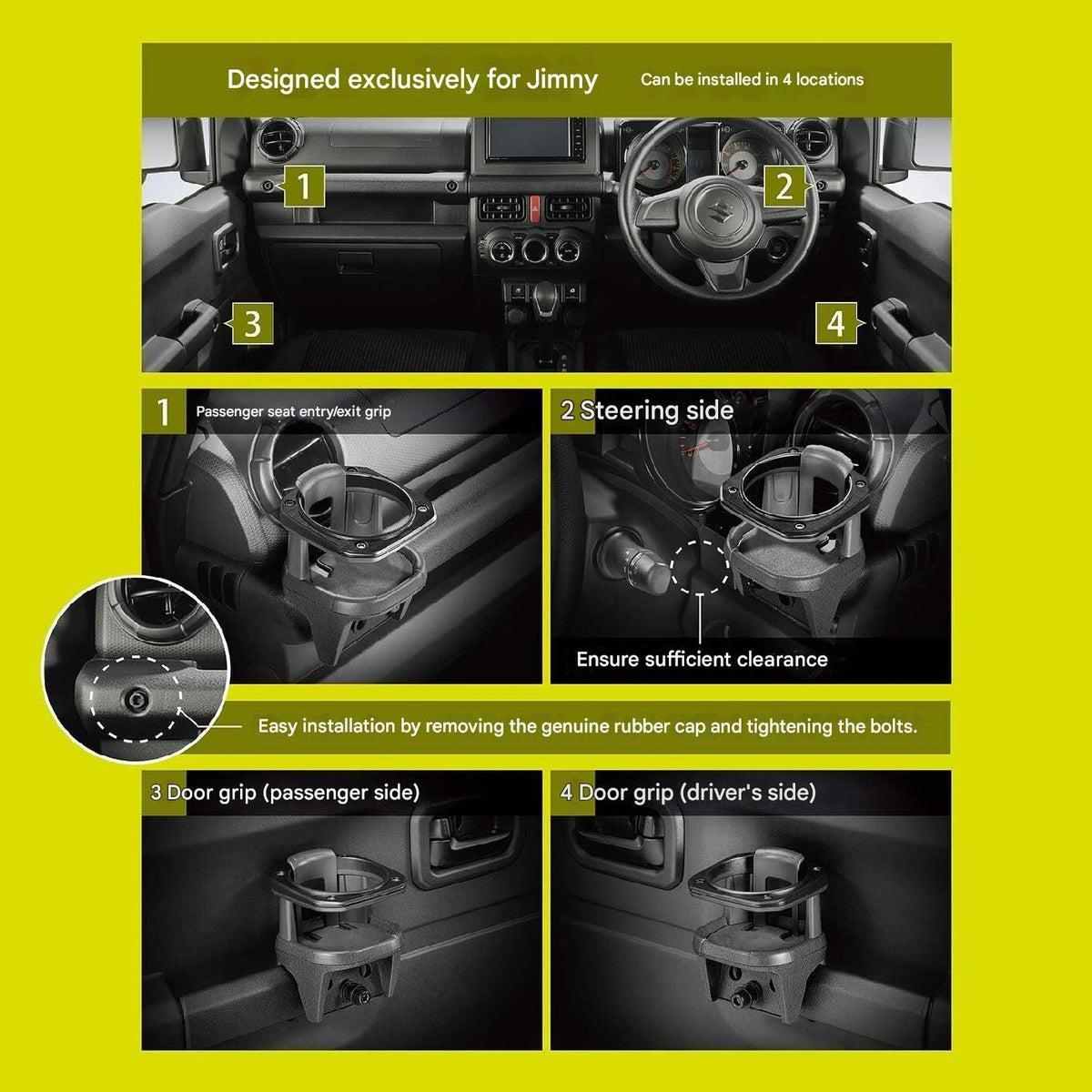 Designed exclusively for Jimny

Can be installed in 4 locations

1

2

3

4

1 Passenger seat entry/exit grip

2 Steering side

Ensure sufficient clearance

Easy installation by removing the genuine rubber cap and tightening the bolts.

3 Door grip (passenger side)

4 Door grip (driver's side)