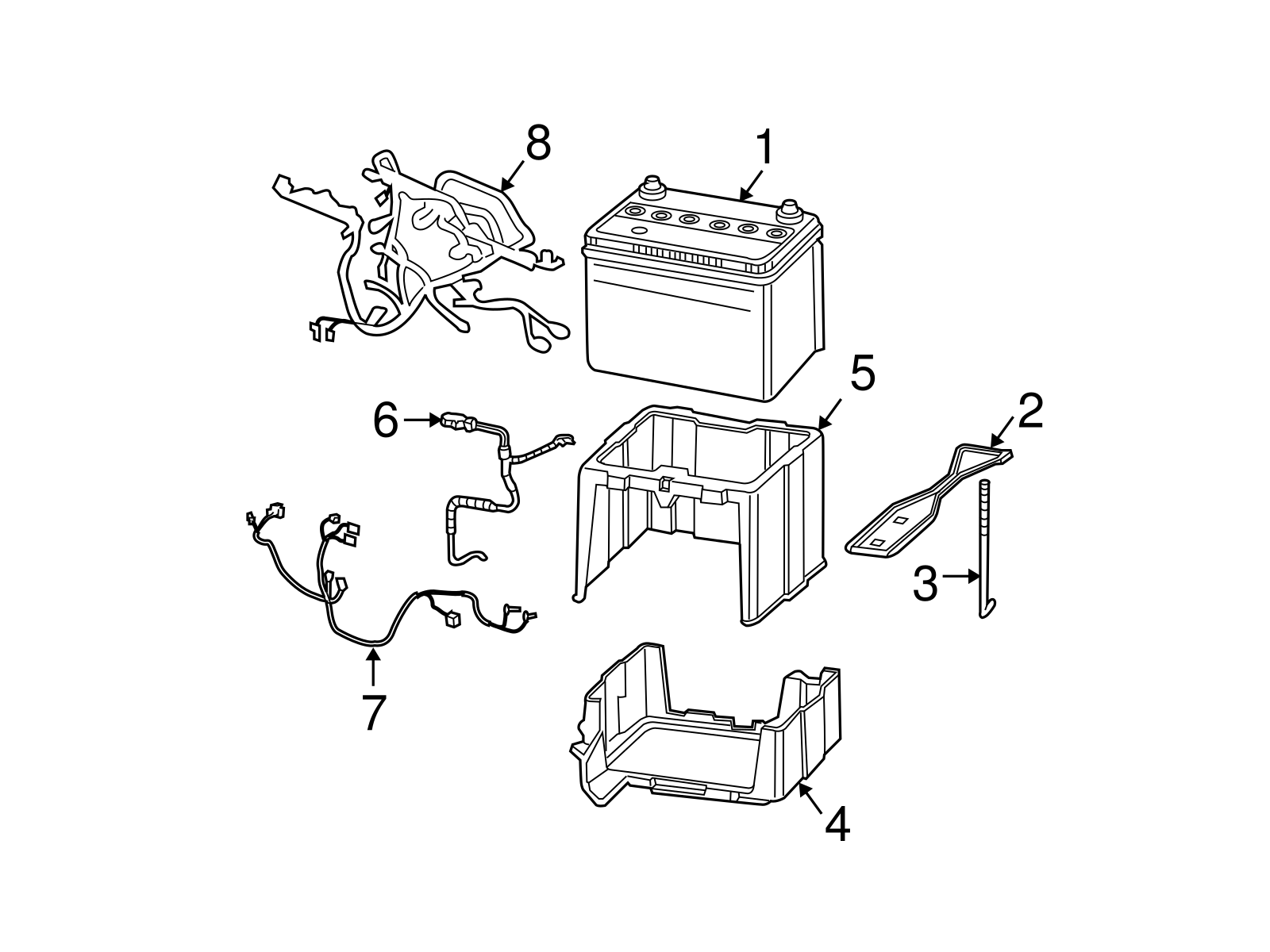 8
1
5
6
2
3
7
4