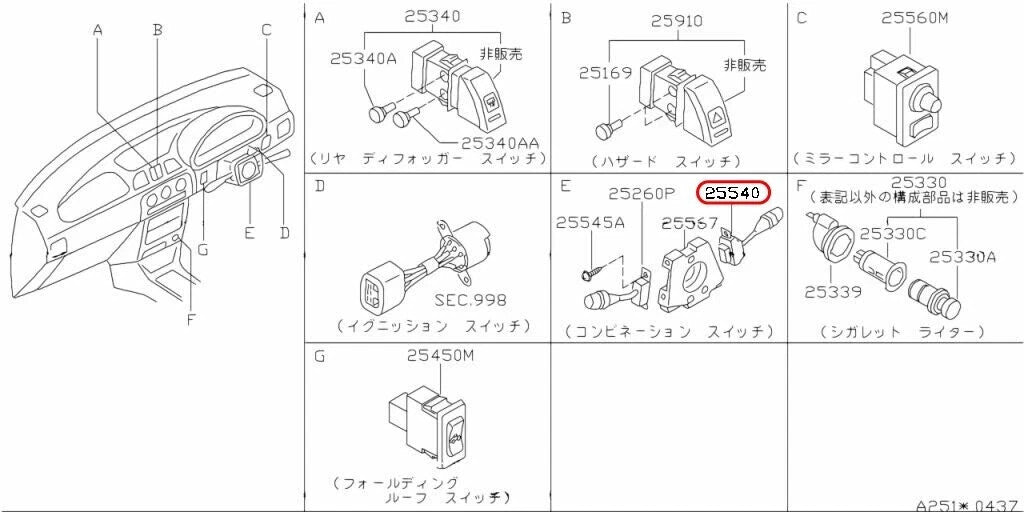 A
B
C
G
E
D
F

A
25340
25340A
非販売
25340AA
(リヤ ディフォッガー スイッチ)

B
25910
25169
非販売
(ハザード スイッチ)

C
25560M
(ミラーコントロール スイッチ)

D
SEC.998
(イグニッション スイッチ)

E
25260P
25540
25545A
25567
(コンビネーション スイッチ)

F
25330
(表記以外の構成部品は非販売)
25330C
25330A
25339
(シガレット ライター)

G
25450M
(フォールディング ルーフ スイッチ)

A251*0437