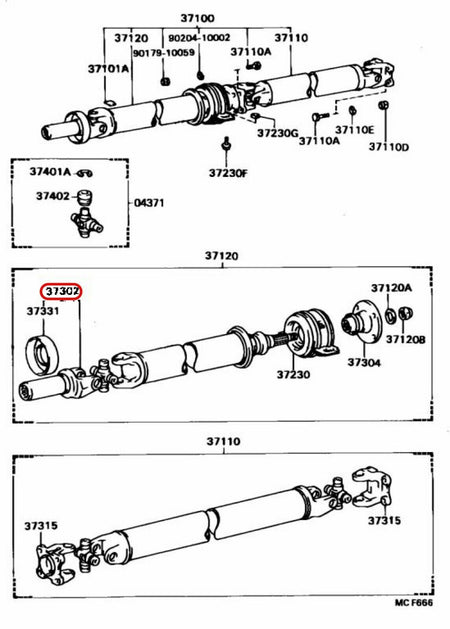 37100
37120
90204-10002
37110
90179-10059
37110A
37101A
37230G
37110A
37110E
37110D
37230F
37401A
37402
04371
37120
37302
37331
37120A
37120B
37230
37304
37110
37315
37315
MC F666