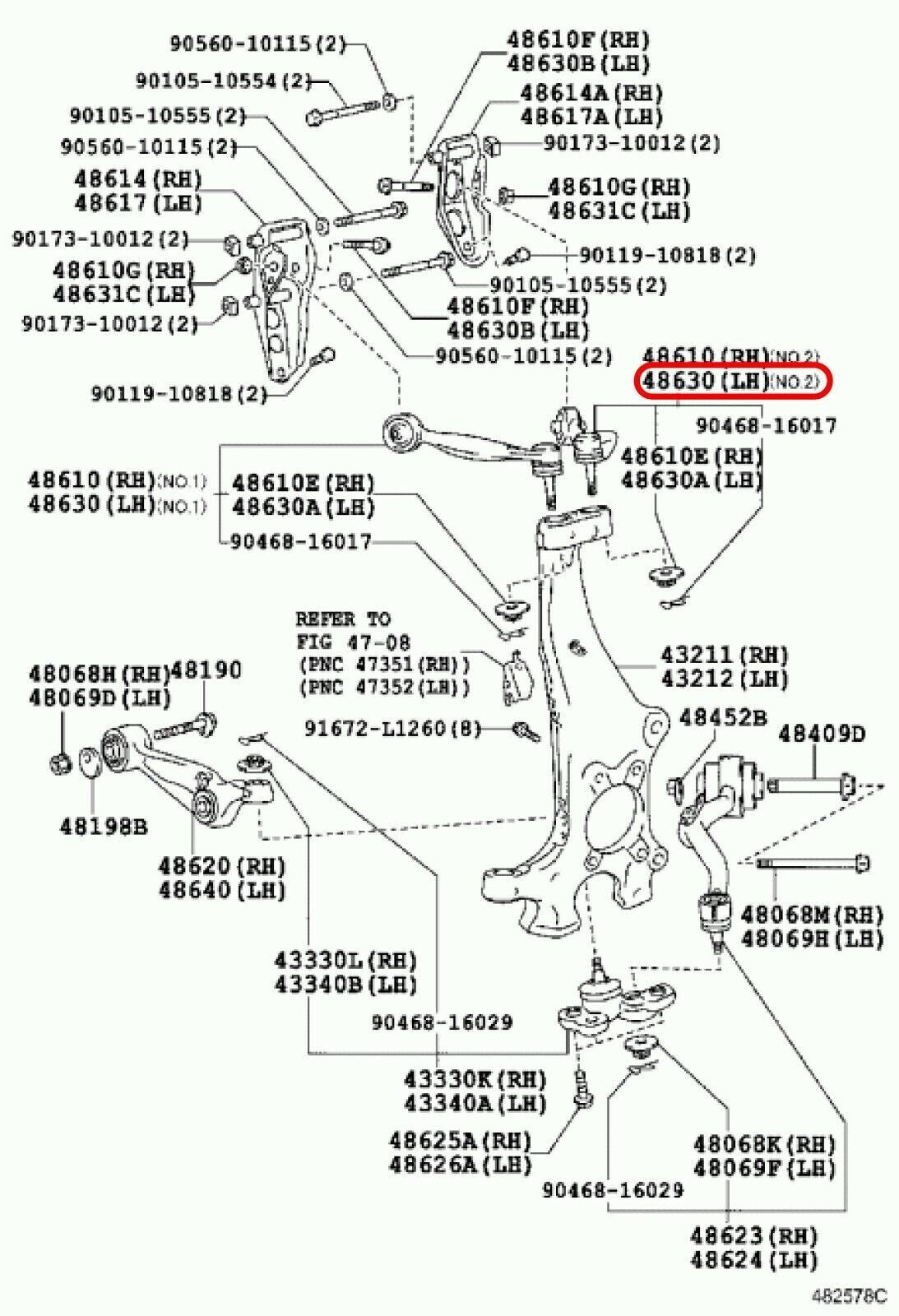 90560-10115(2)
90105-10554(2)
90105-10555(2)
90560-10115(2)
48614(RH)
48617(LH)
90173-10012(2)
48610G(RH)
48631C(LH)
90173-10012(2)
90119-10818(2)
48610F(RH)
48630B(LH)
48614A(RH)
48617A(LH)
90173-10012(2)
48610G(RH)
48631C(LH)
90119-10818(2)
90105-10555(2)
48610F(RH)
48630B(LH)
90560-10115(2)
48610(RH)(NO.2)
48630(LH)(NO.2)
90468-16017
48610E(RH)
48630A(LH)
48610(RH)(NO.1)
48630(LH)(NO.1)
48610E(RH)
48630A(LH)
90468-16017
REFER TO
FIG 47-08
(PNC 47351(RH))
(PNC 47352(LH))
43211(RH)
43212(LH)
48068H(RH)
48069D(LH)
48190
91672-L1260(8)
48452B
48409D
48198B
48620(RH)
48640(LH)
48068M(RH)
48069H(LH)
43330L(RH)
43340B(LH)
90468-16029
43330K(RH)
43340A(LH)
48625A(RH)
48626A(LH)
48068K(RH)
48069F(LH)
90468-16029
48623(RH)
48624(LH)
482578C