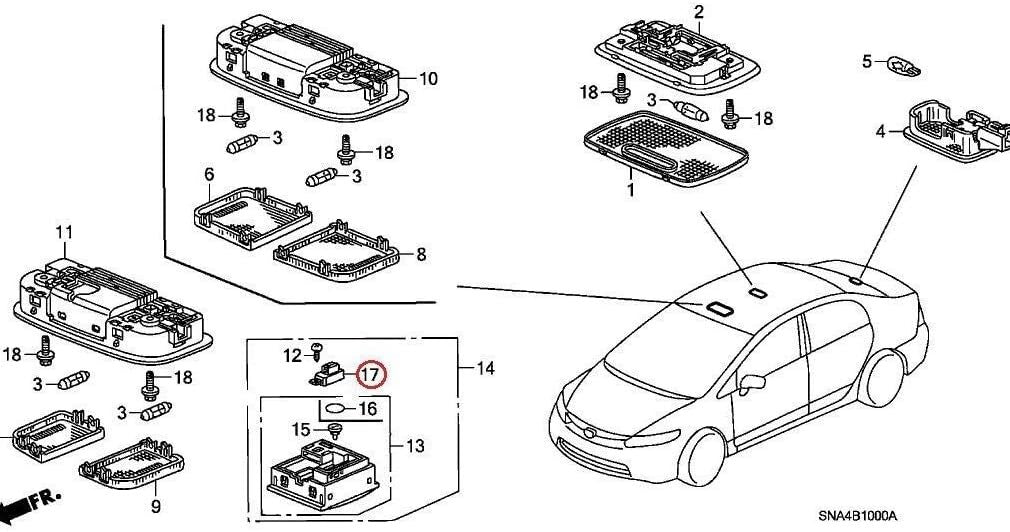 10
18
3
18
3
6
8
2
18
3
18
1
5
4
11
18
3
18
3
9
FR.
12
17
14
16
15
13
SNA4B1000A