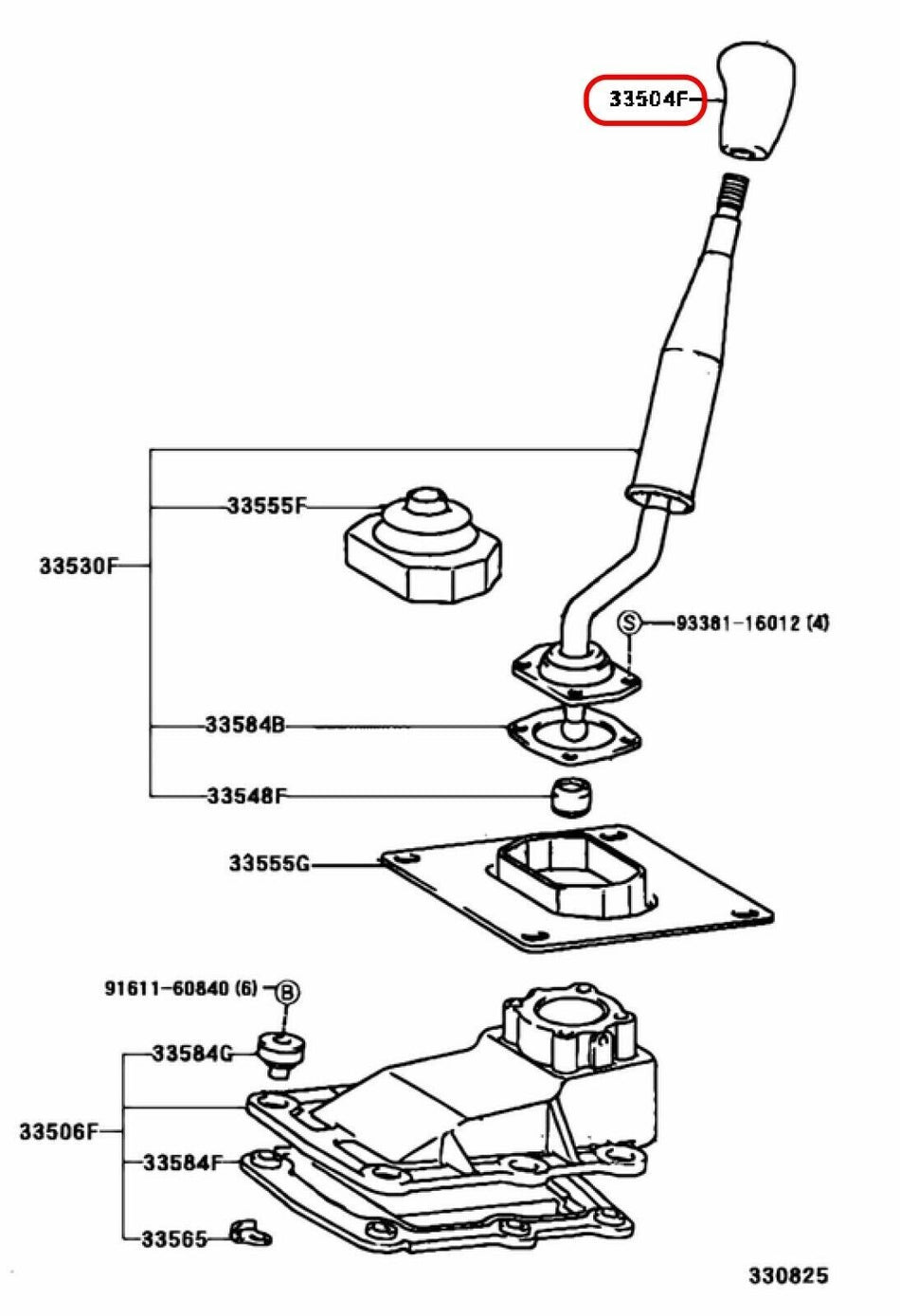 33504F

33555F

33530F

S 93381-16012 (4)

33584B

33548F

33555G

91611-60840 (6) B

33584G

33506F

33584F

33565

330825