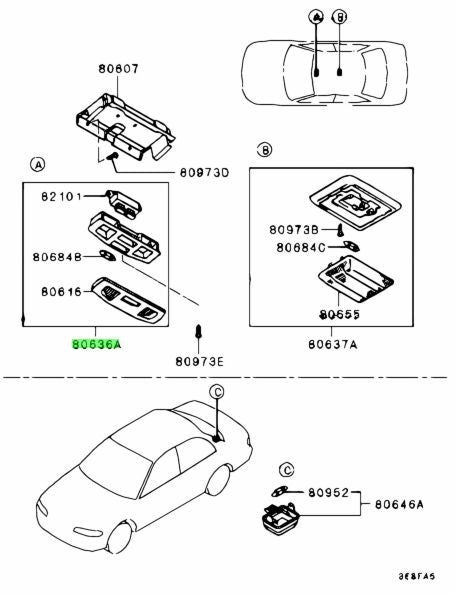 A
B
80607
80973D
A
82101
80684B
80616
80636A
80973E
B
80973B
80684C
80655
80637A
C
C
80952
80646A
3E8FA5