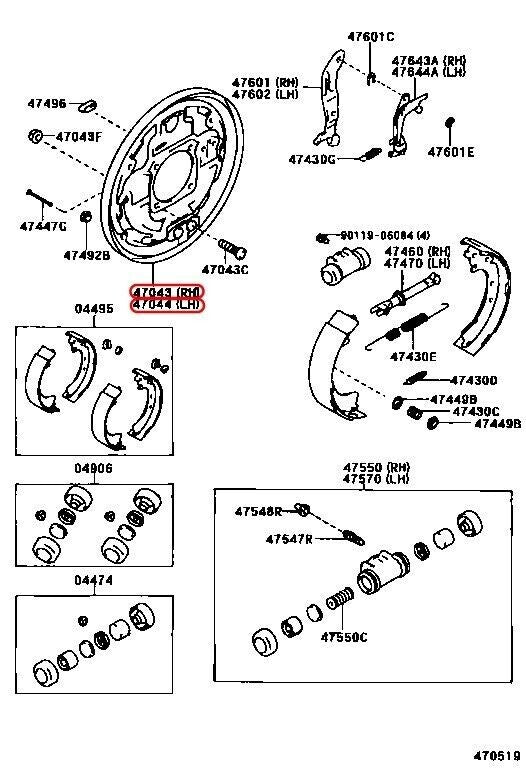 47601C
47643A (RH)
47644A (LH)
47601 (RH)
47602 (LH)
47496
47043F
47430G
47601E
47447G
47492B
47043C
90119-06084 (4)
47460 (RH)
47470 (LH)
47043 (RH)
47044 (LH)
04495
47430E
47430D
47449B
47430C
47449B
04906
47550 (RH)
47570 (LH)
47548R
47547R
04474
47550C
470519