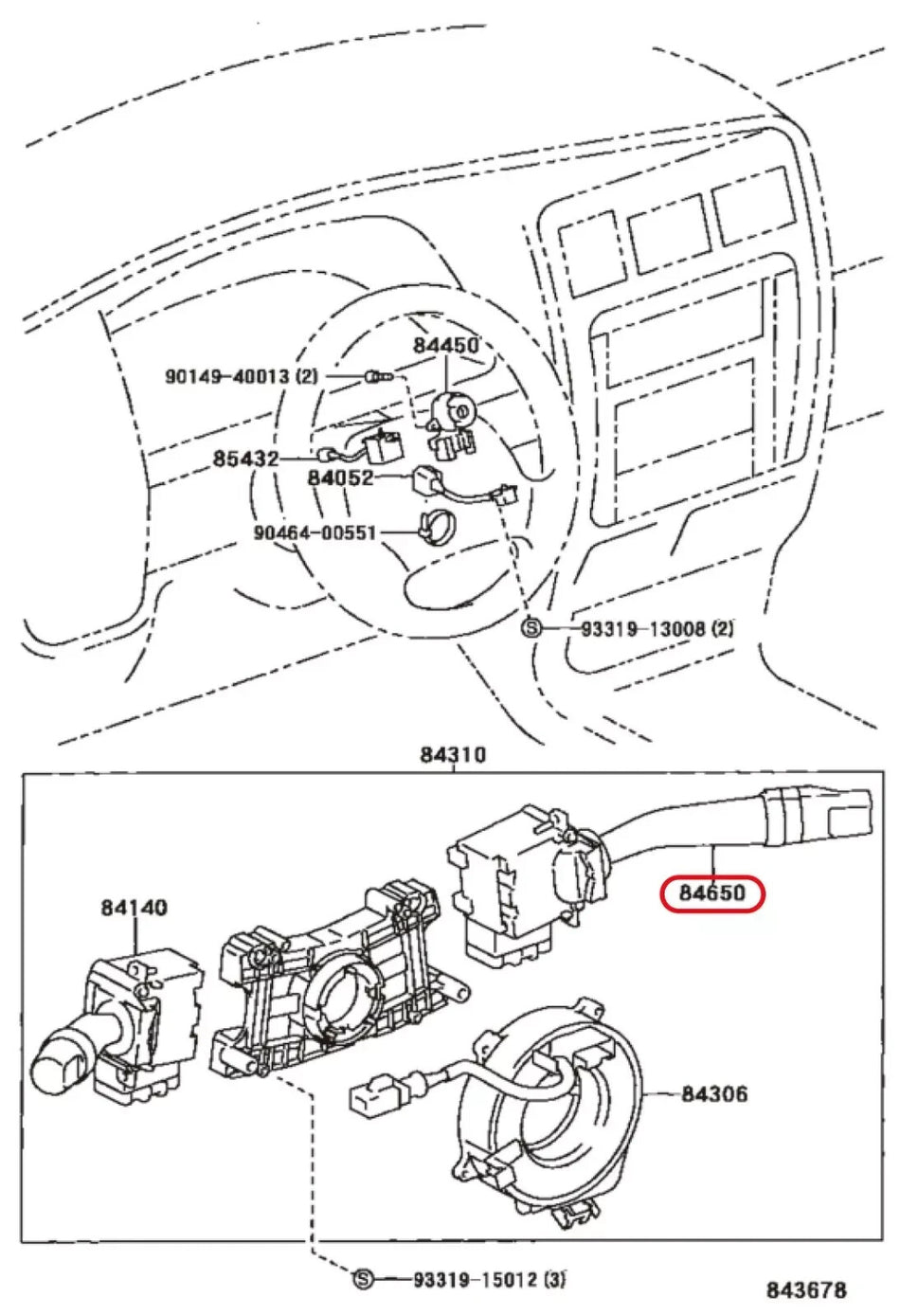 84450
90149-40013 (2)
85432
84052
90464-00551
S 93319-13008 (2)
84310
84650
84140
84306
S 93319-15012 (3)
843678