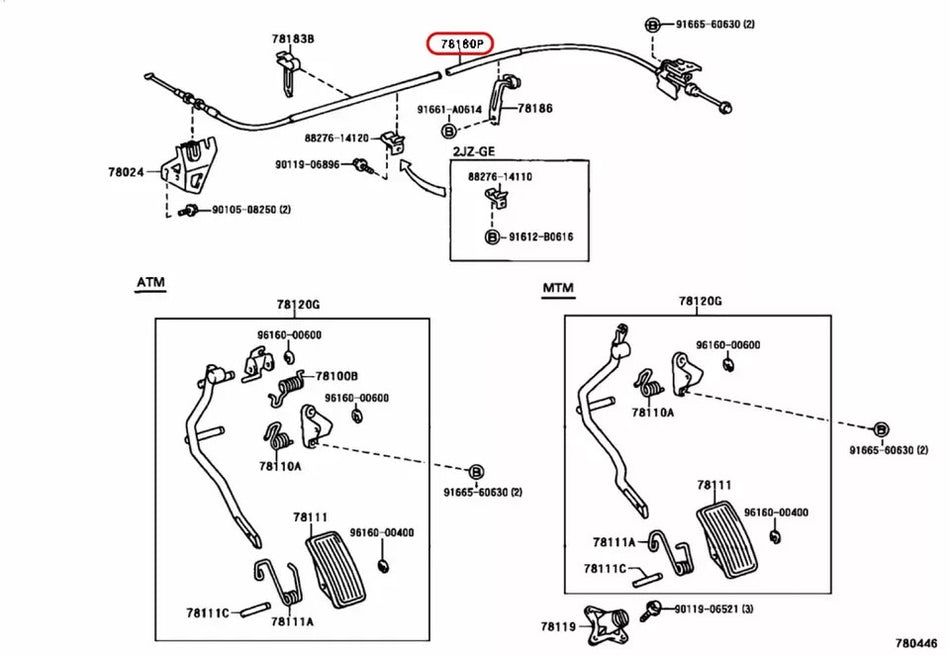 78183B
78180P
B 91665-60630 (2)
91661-A0614
B
78186
88276-14120
90119-06896
78024
90105-08250 (2)
2JZ-GE
88276-14110
B 91612-B0616

ATM
78120G
96160-00600
78100B
96160-00600
78110A
B
91665-60630 (2)
78111
96160-00400
78111C
78111A

MTM
78120G
96160-00600
78110A
B
91665-60630 (2)
78111
96160-00400
78111A
78111C
78119
90119-06521 (3)
780446