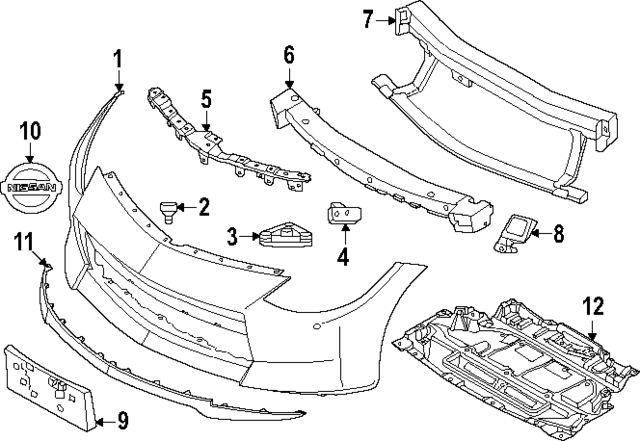 7
1
6
5
10
NISSAN
2
3
4
8
11
12
9