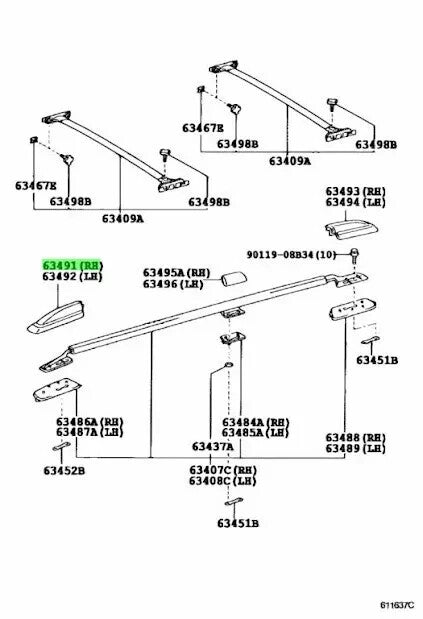 63467E
63498B
63498B
63409A

63467E
63498B
63498B
63409A

63493 (RH)
63494 (LH)

90119-08B34 (10)

63491 (RH)
63492 (LH)

63495A (RH)
63496 (LH)

63451B

63486A (RH)
63487A (LH)

63484A (RH)
63485A (LH)

63488 (RH)
63489 (LH)

63437A

63452B

63407C (RH)
63408C (LH)

63451B

611637C