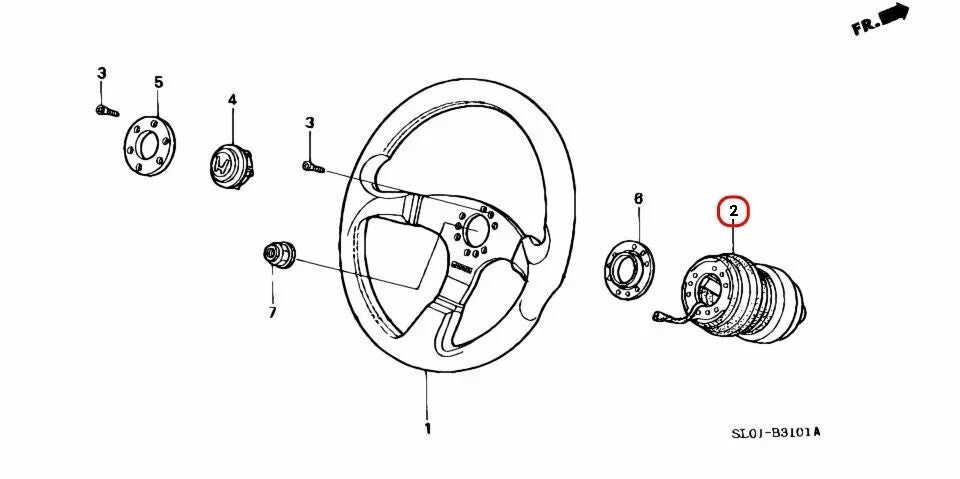 FR.

3
5
4
3
6
2
7
1

SL0J-B3101A