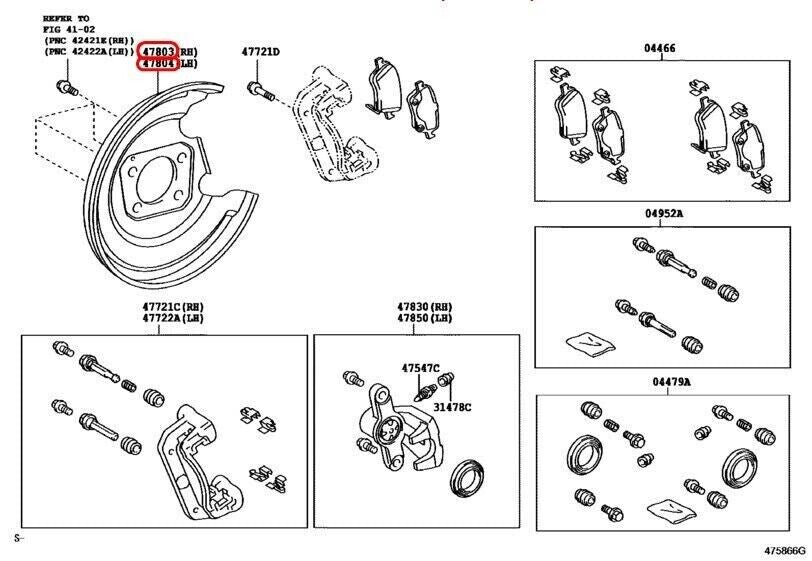 REFER TO
FIG 41-02
(PNC 42421E(RH))
(PNC 42422A(LH))
47803(RH)
47804(LH)

47721D

04466

04952A

47721C(RH)
47722A(LH)

47830(RH)
47850(LH)

47547C

31478C

04479A

S-

475866G