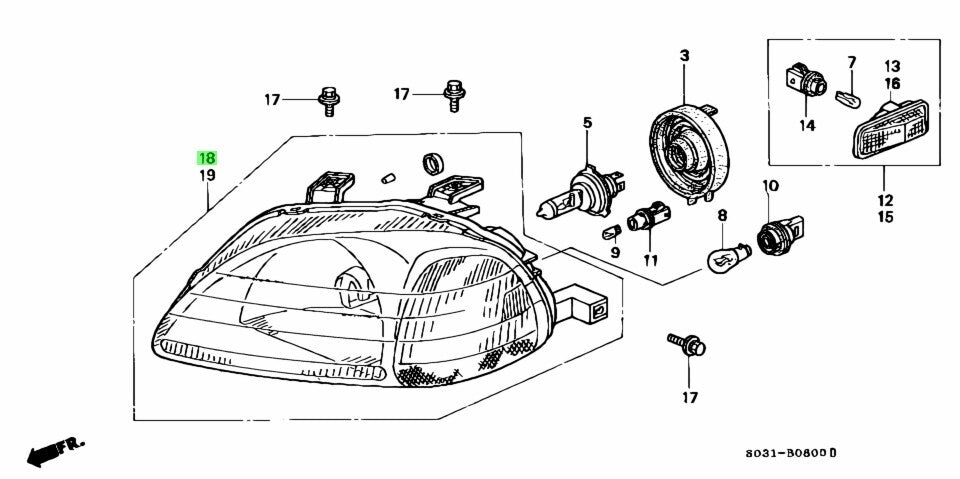 17
17
3
7
13
16
14
5
18
19
10
12
15
8
9
11
17
FR.
S031-B0800D