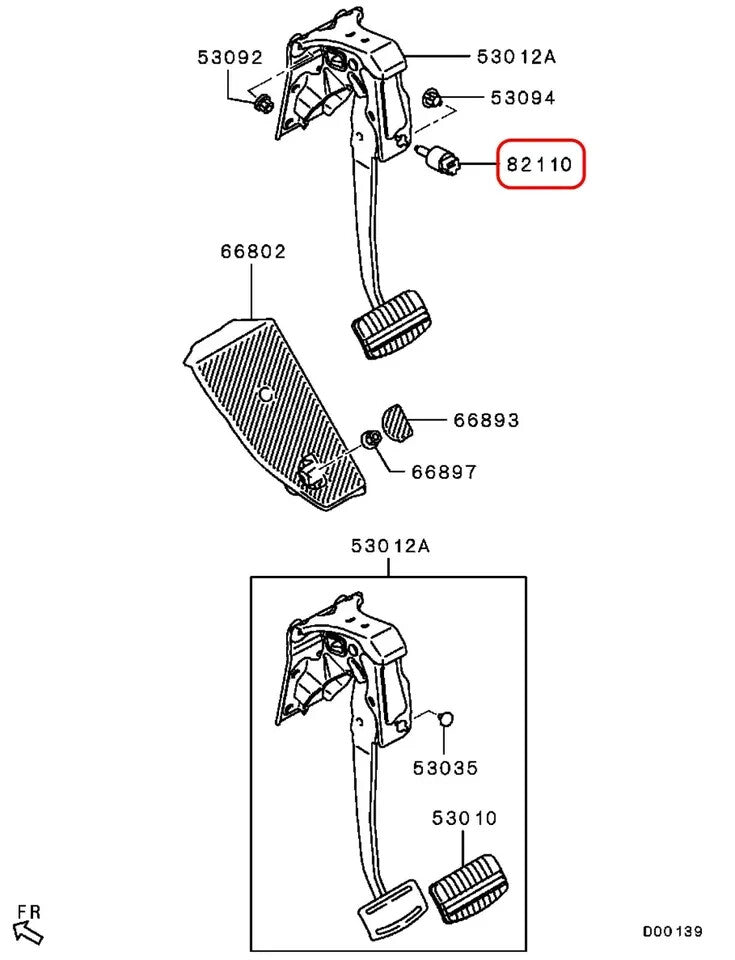 53092
53012A
53094
82110
66802
66893
66897
53012A
53035
53010
FR
D00139