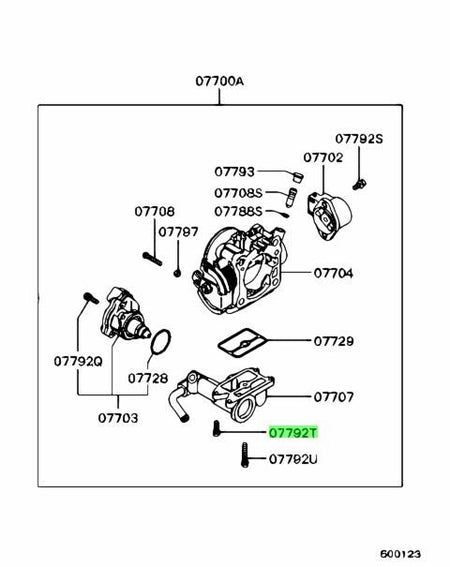 07700A

07792S

07702

07793

07708S

07788S

07708

07797

07704

07729

07792Q

07728

07707

07703

07792T

07792U

600123