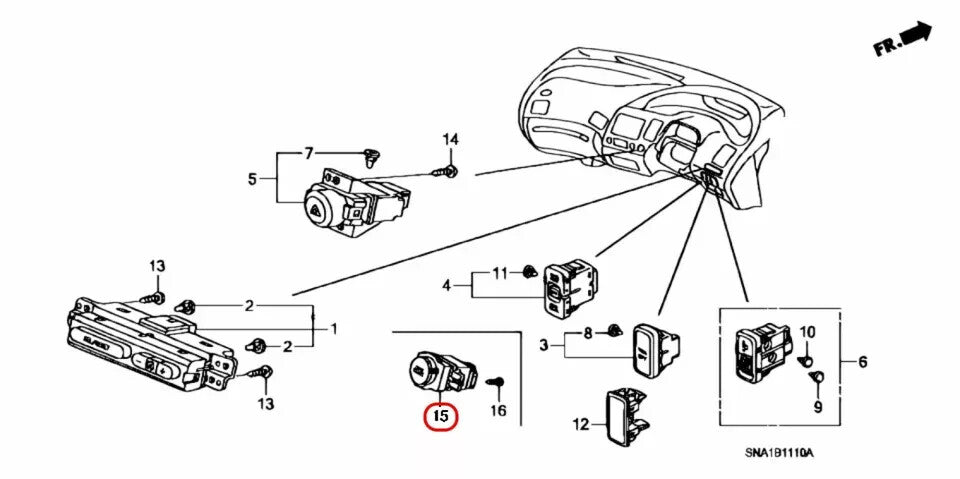 FR.

7
14
5
13
2
1
2
13
11
4
8
3
10
6
9
15
16
12
SNA1B1110A