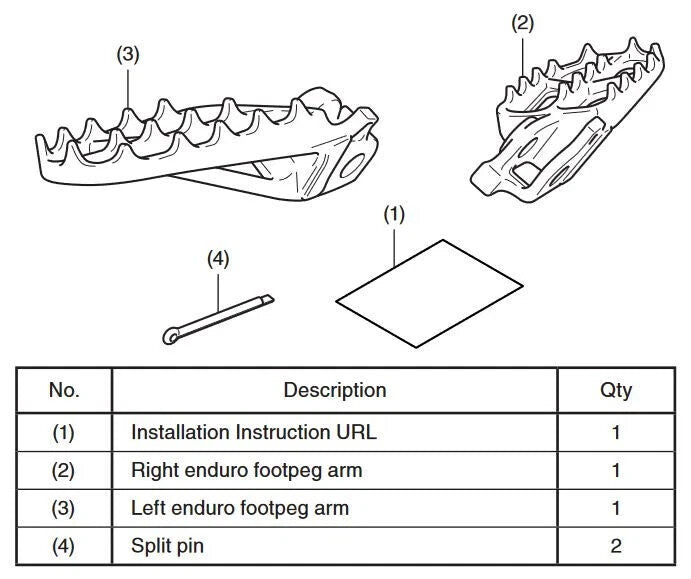 (3)

(2)

(1)

(4)

| No. | Description | Qty |
|---|---|---|
| (1) | Installation Instruction URL | 1 |
| (2) | Right enduro footpeg arm | 1 |
| (3) | Left enduro footpeg arm | 1 |
| (4) | Split pin | 2 |