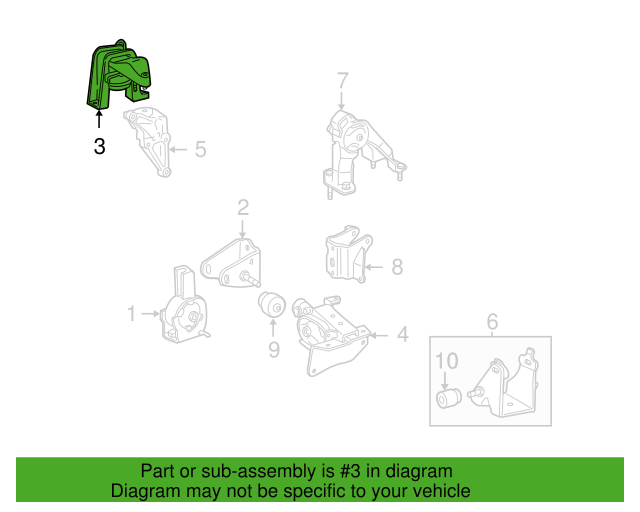 3
5
7
2
8
1
9
4
6
10

Part or sub-assembly is #3 in diagram
Diagram may not be specific to your vehicle