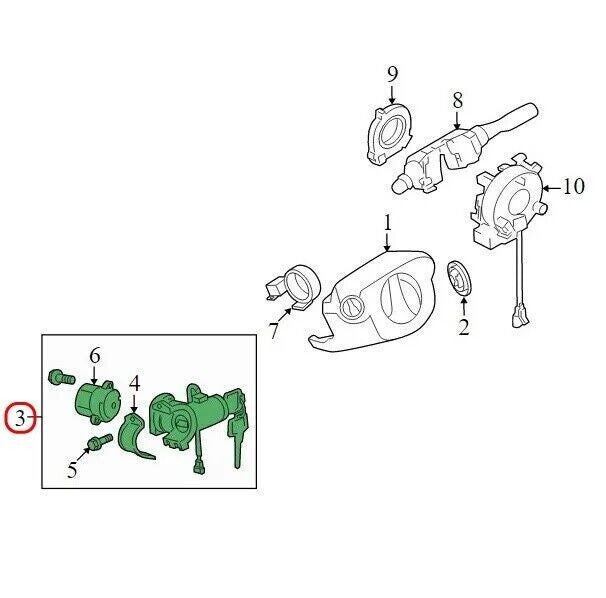 9
8
10
1
7
2
6
4
3
5