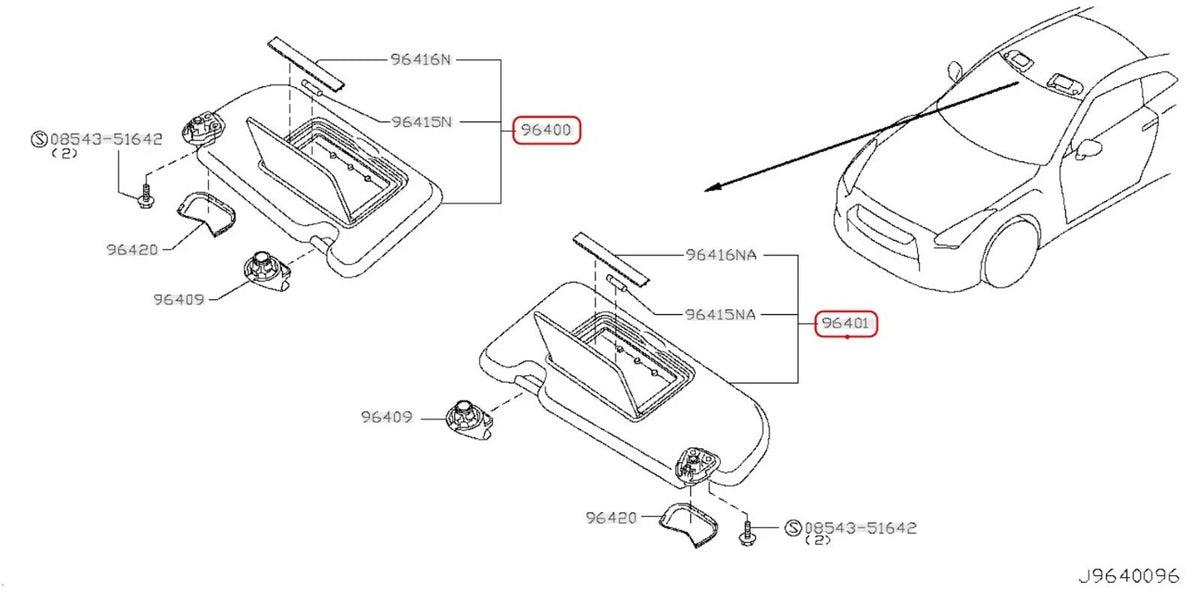 96416N
96415N
96400
Ⓢ08543-51642
(2)
96420
96409
96416NA
96415NA
96401
96409
96420
Ⓢ08543-51642
(2)
J9640096