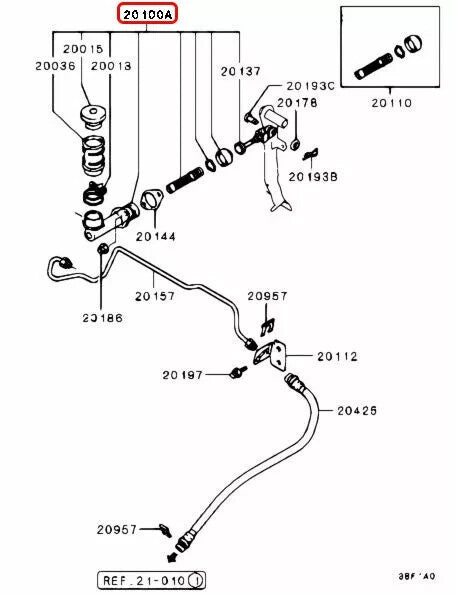 20100A

20015
20036
20013
20137
20193C
20178
20110
20193B
20144
20157
20186
20957
20112
20197
20425
20957
REF. 21-010 1
38F 'A0