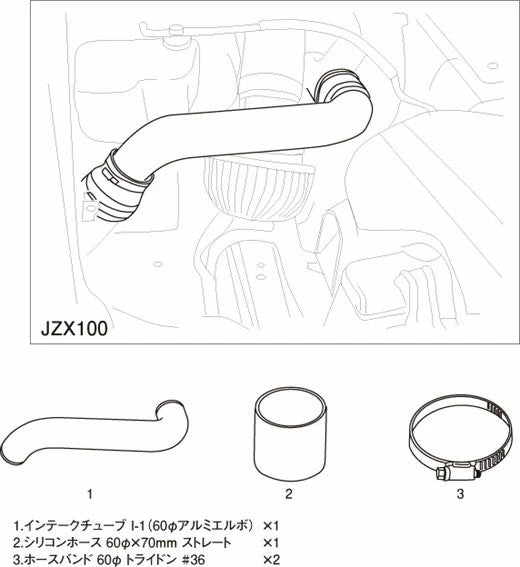 JZX100

1

2

3

1.インテークチューブ I-1（60φアルミエルボ） ×1
2.シリコンホース 60φ×70mm ストレート ×1
3.ホースバンド 60φ トライドン #36 ×2