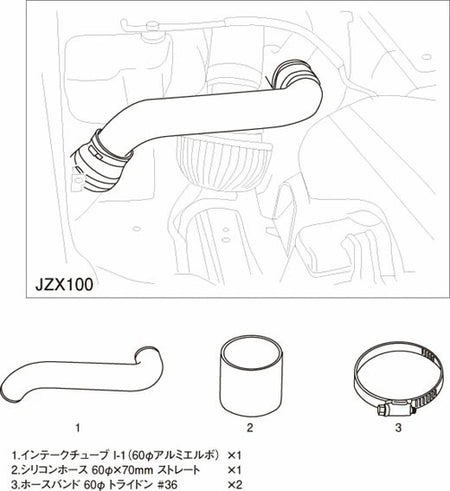 JZX100

1

2

3

1.インテークチューブ I-1（60φアルミエルボ） ×1
2.シリコンホース 60φ×70mm ストレート ×1
3.ホースバンド 60φ トライドン #36 ×2