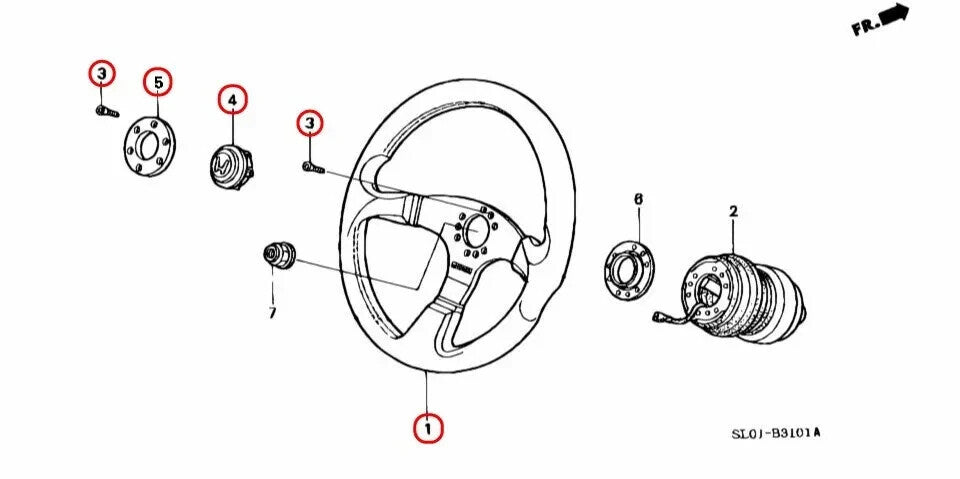 FR.

3

5

4

3

6

2

7

1

SL0J-B3101A