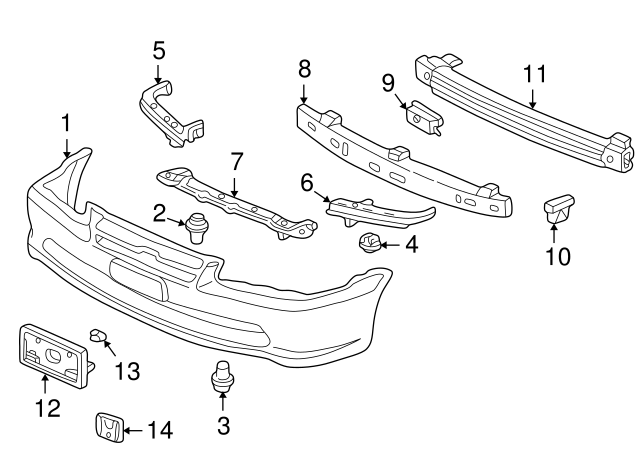 5
8
9
11
1
7
6
2
4
10
13
12
3
14