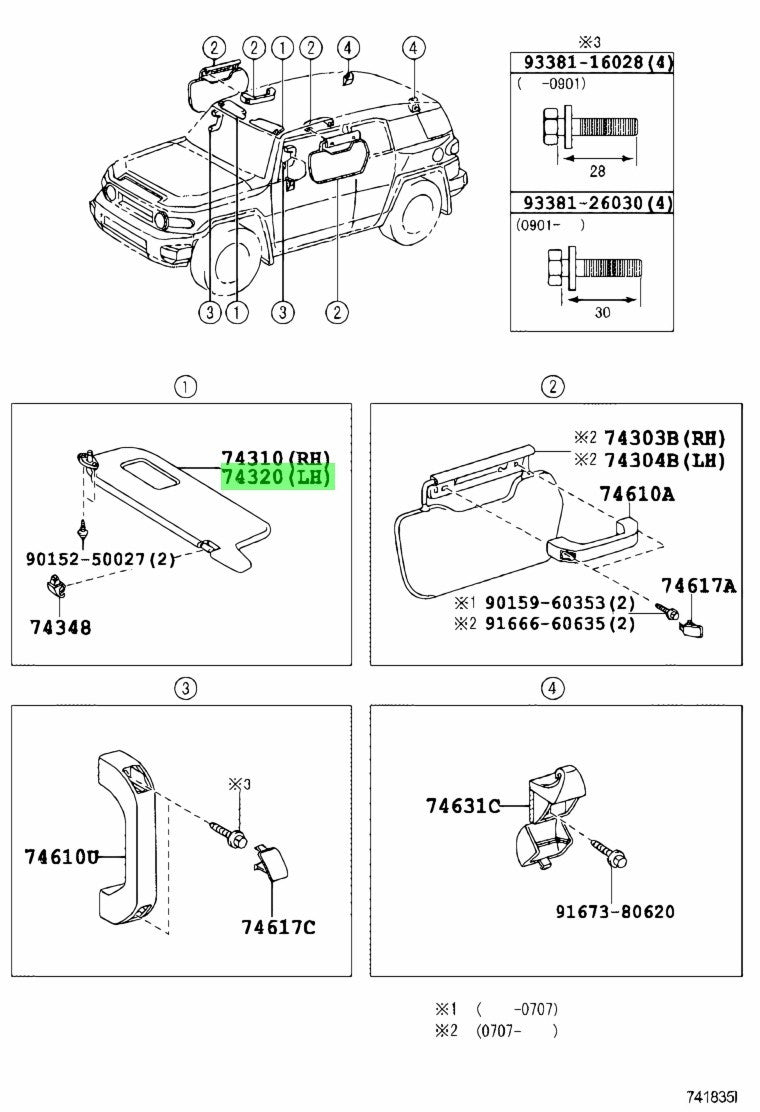 2 2 1 2 4 4

3 1 3 2

※3
93381-16028(4)
( -0901)
28

93381-26030(4)
(0901- )
30

1
74310(RH)
74320(LH)
90152-50027(2)
74348

2
※2 74303B(RH)
※2 74304B(LH)
74610A
74617A
※1 90159-60353(2)
※2 91666-60635(2)

3
※3
74610U
74617C

4
74631C
91673-80620

※1 ( -0707)
※2 (0707- )

741835I