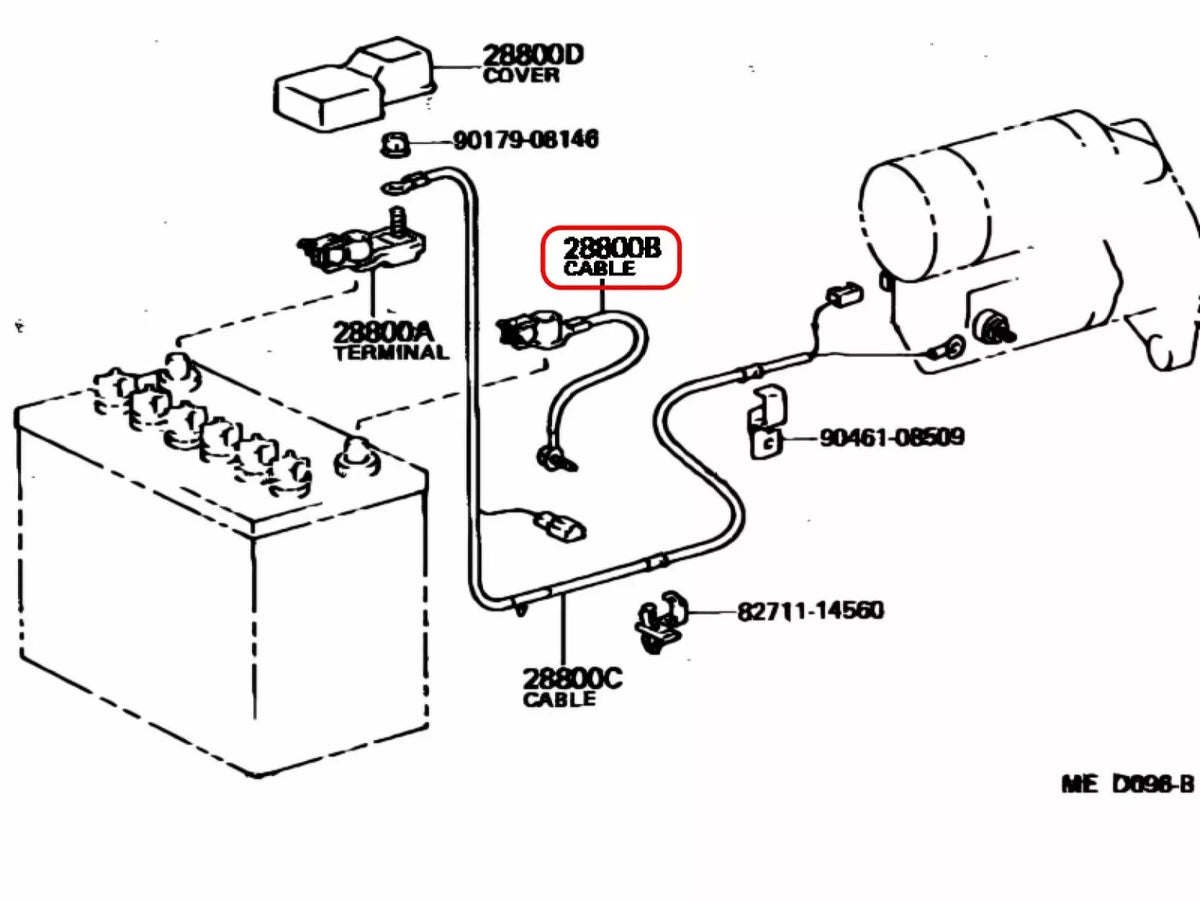 28800D
COVER

90179-08146

28800B
CABLE

28800A
TERMINAL

90461-08509

82711-14560

28800C
CABLE

ME D096-B