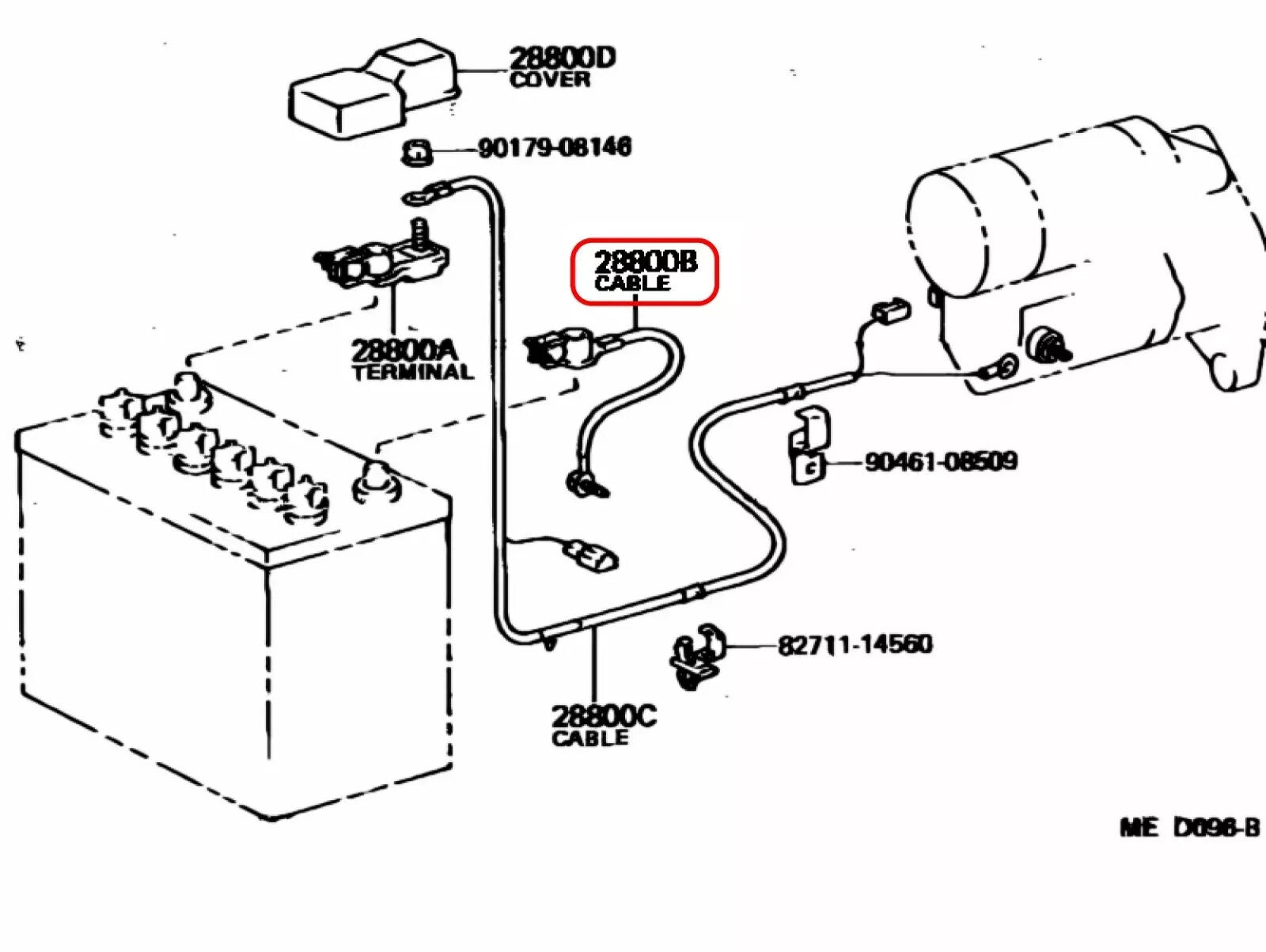 28800D
COVER

90179-08146

28800B
CABLE

28800A
TERMINAL

90461-08509

82711-14560

28800C
CABLE

ME D096-B