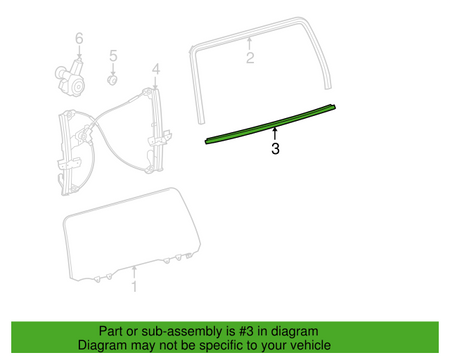 6

5

4

2

3

1

Part or sub-assembly is #3 in diagram
Diagram may not be specific to your vehicle