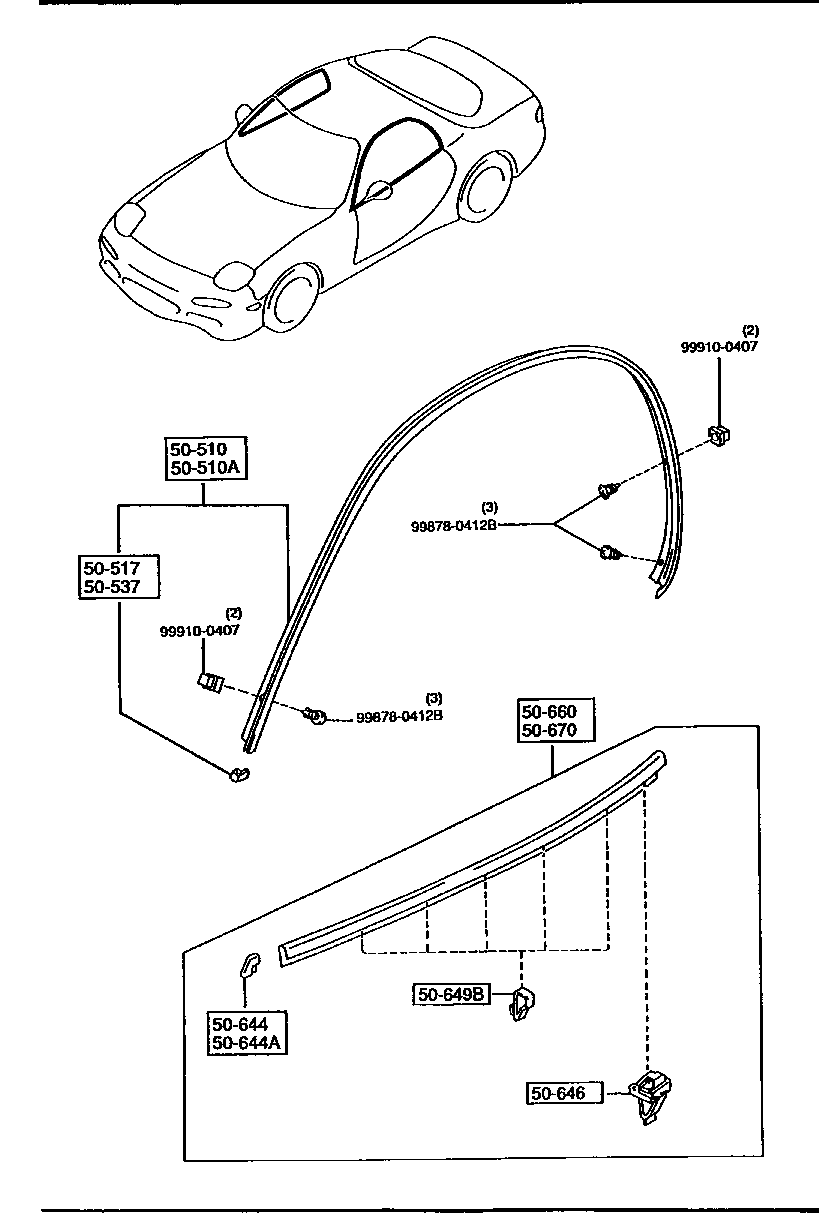 (2)
99910-0407

50-510
50-510A

(3)
99878-0412B

50-517
50-537

(2)
99910-0407

(3)
99878-0412B

50-660
50-670

50-649B

50-644
50-644A

50-646