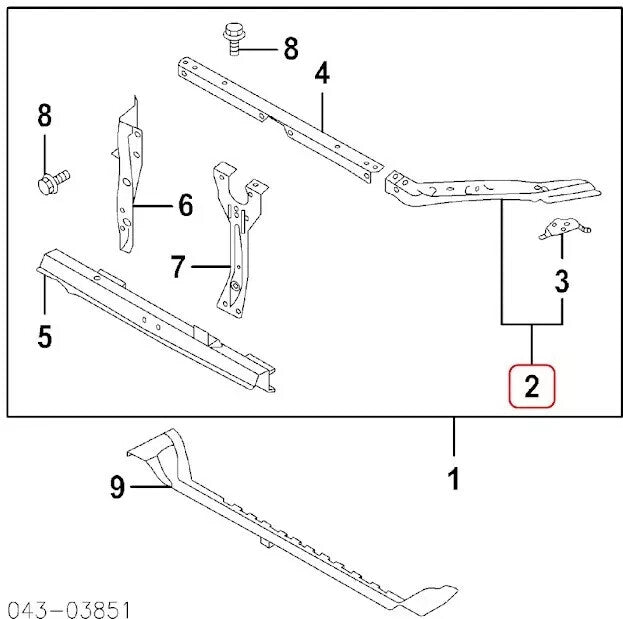 8
4
8
6
7
3
5
2
1
9
043-03851