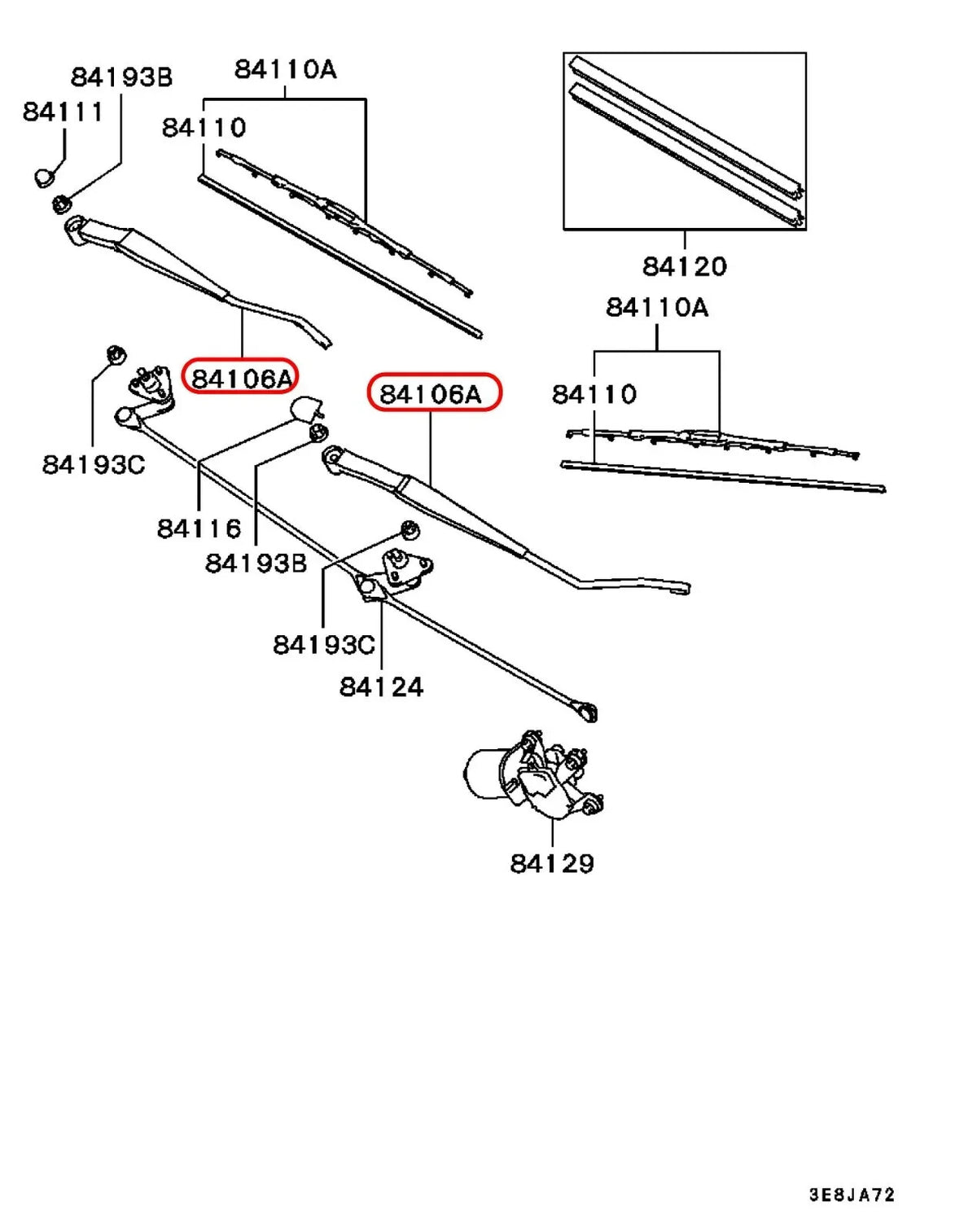 84193B
84110A
84111
84110
84120
84110A
84106A
84106A
84110
84193C
84116
84193B
84193C
84124
84129
3E8JA72