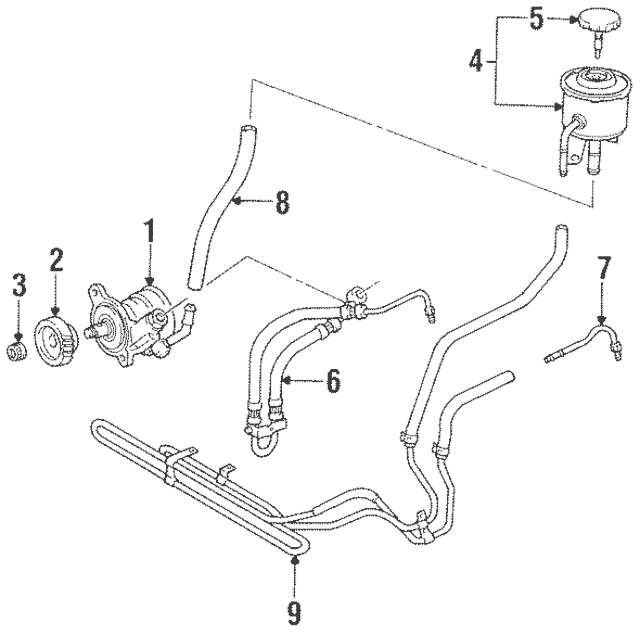 5
4
8
1
2
3
7
6
9