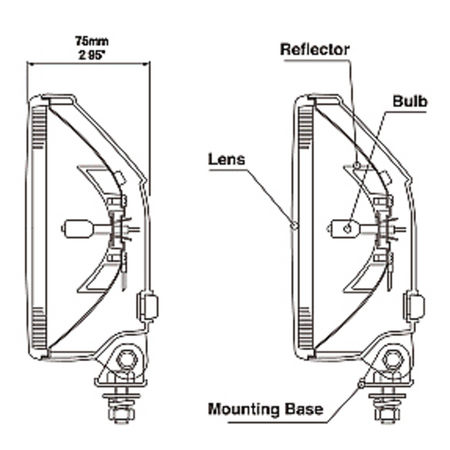 75mm
2.95"

Reflector
Bulb
Lens
Mounting Base