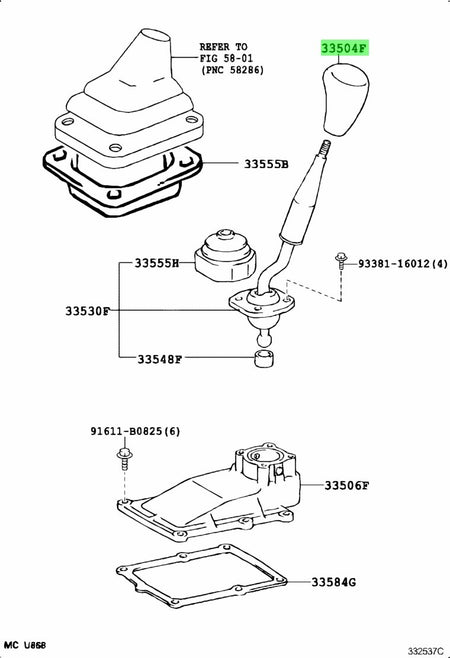 REFER TO
FIG 58-01
(PNC 58286)

33504F

33555B

33555H

93381-16012(4)

33530F

33548F

91611-B0825(6)

33506F

33584G

MC U868

332537C