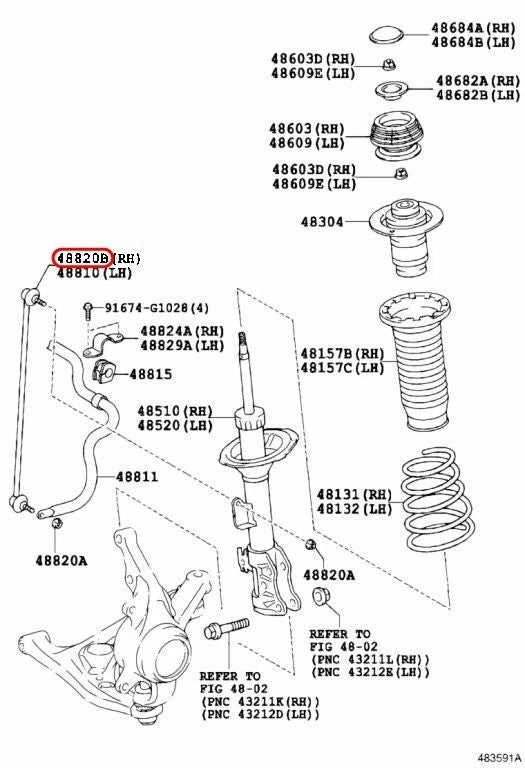 48684A(RH)
48684B(LH)

48603D(RH)
48609E(LH)

48682A(RH)
48682B(LH)

48603(RH)
48609(LH)

48603D(RH)
48609E(LH)

48304

48820B(RH)
48810(LH)

91674-G1028(4)

48824A(RH)
48829A(LH)

48815

48157B(RH)
48157C(LH)

48510(RH)
48520(LH)

48811

48131(RH)
48132(LH)

48820A

48820A

REFER TO
FIG 48-02
(PNC 43211L(RH))
(PNC 43212E(LH))

REFER TO
FIG 48-02
(PNC 43211K(RH))
(PNC 43212D(LH))

483591A