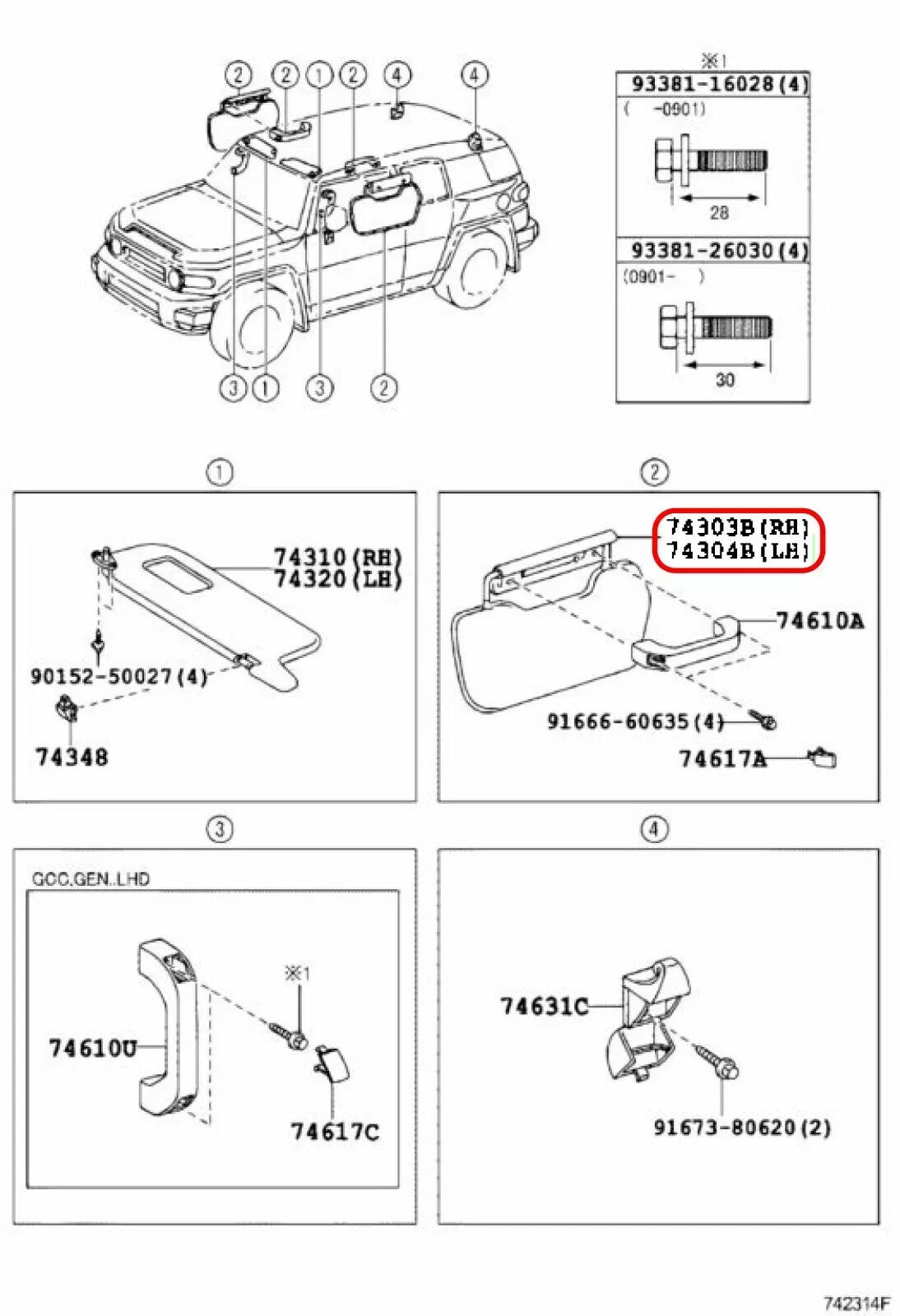 2 2 1 2 4 4

3 1 3 2

※1
93381-16028(4)
( -0901)
28

93381-26030(4)
(0901- )
30

1

74310(RH)
74320(LH)
90152-50027(4)
74348

2

74303B(RH)
74304B(LH)
74610A
91666-60635(4)
74617A

3

GCC,GEN..LHD
※1
74610U
74617C

4

74631C
91673-80620(2)

742314F