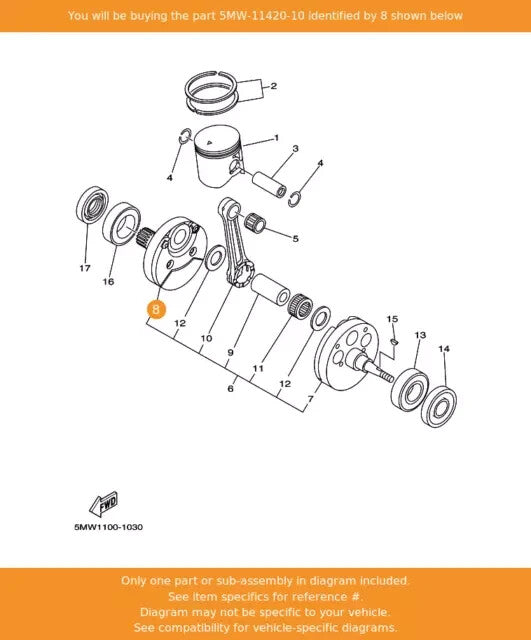 You will be buying the part 5MW-11420-10 identified by 8 shown below

2
1
3
4
4
5
17
16
8
12
10
9
11
12
6
7
15
13
14

FWD

5MW1100-1030

Only one part or sub-assembly in diagram included.
See item specifics for reference #.
Diagram may not be specific to your vehicle.
See compatibility for vehicle-specific diagrams.