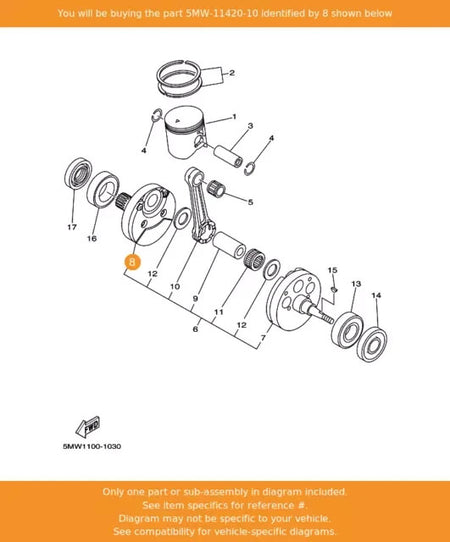 You will be buying the part 5MW-11420-10 identified by 8 shown below

2
1
3
4
4
5
17
16
8
12
10
9
11
12
6
7
15
13
14

FWD

5MW1100-1030

Only one part or sub-assembly in diagram included.
See item specifics for reference #.
Diagram may not be specific to your vehicle.
See compatibility for vehicle-specific diagrams.